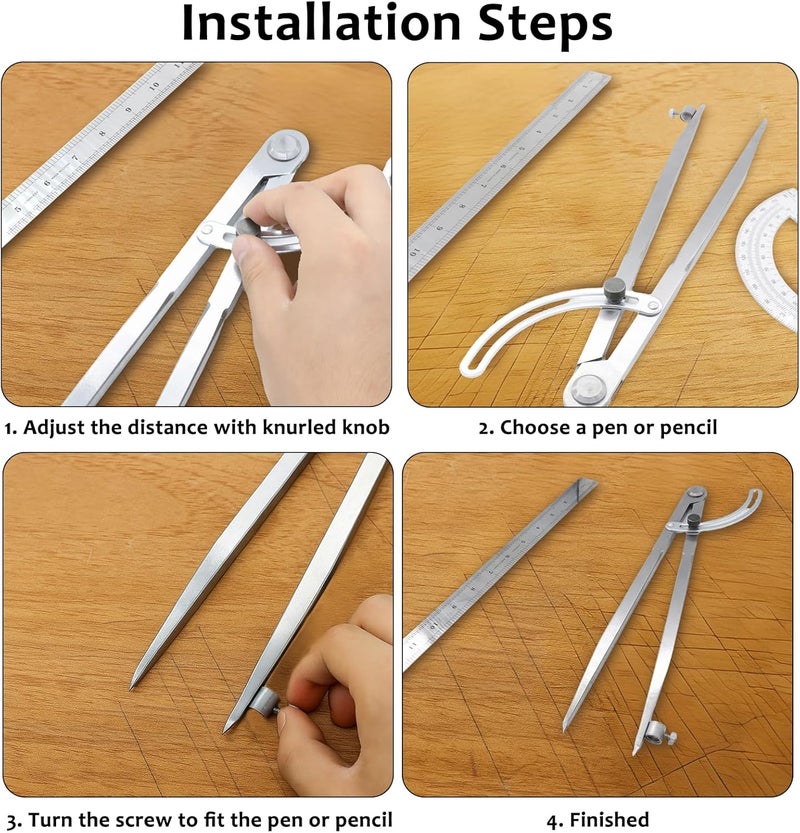 Installation Steps

1. Adjust the distance with knurled knob

2. Choose a pen or pencil

3. Turn the screw to fit the pen or pencil

4. Finished